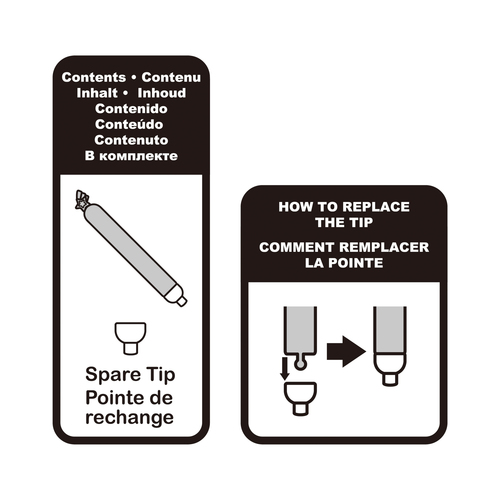 Contents • Contenu
Inhalt • Inhoud
Contenido
Conteúdo
Contenuto
В комплекте

Spare Tip
Pointe de rechange

HOW TO REPLACE THE TIP

COMMENT REMPLACER LA POINTE